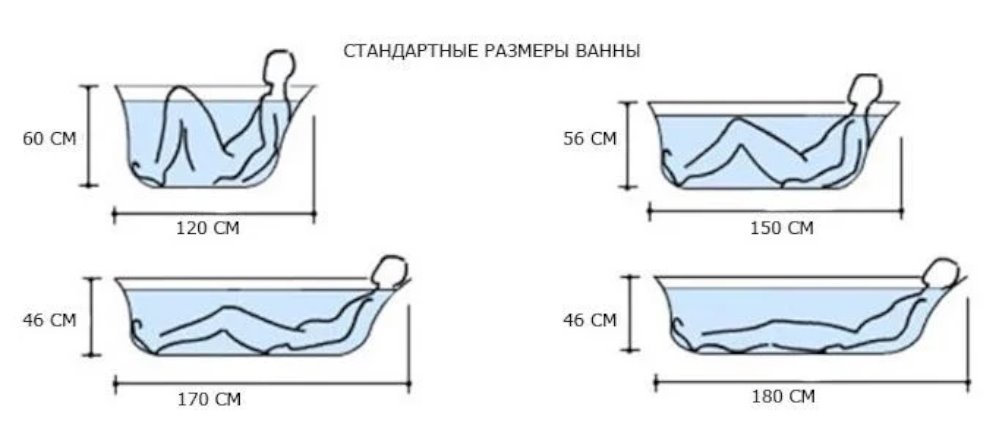 СТАНДАРТНЫЕ РАЗМЕРЫ ВАННЫ

60 СМ

120 СМ

56 СМ

150 СМ

46 СМ

170 СМ

46 СМ

180 СМ