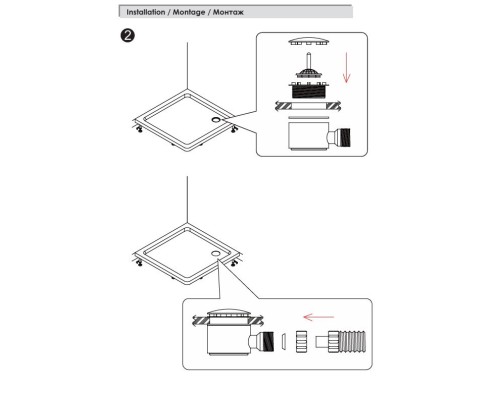 Installation / Montage / Монтаж

2