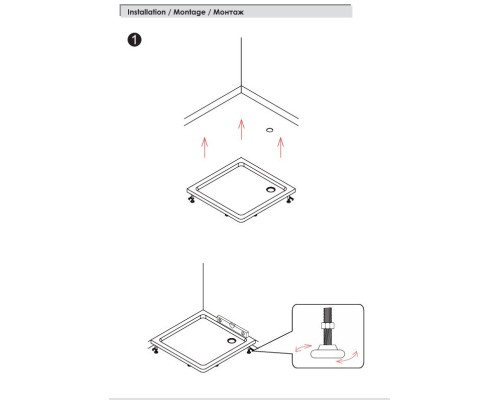 Installation / Montage / Монтаж

1