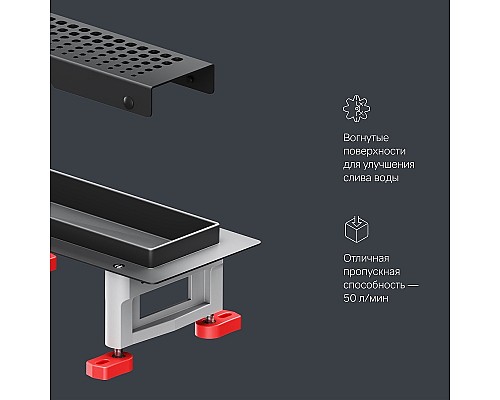 Вогнутые поверхности для улучшения слива воды

Отличная пропускная способность — 50 л/мин