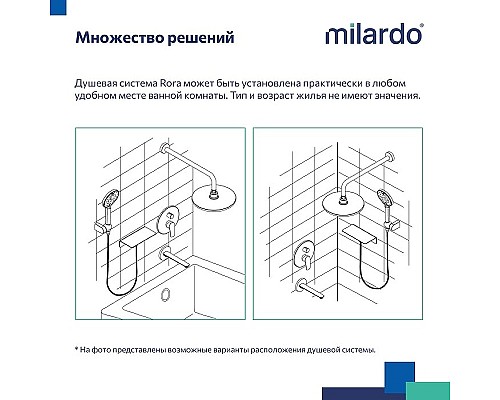 Множество решений

milardo®

Душевая система Rora может быть установлена практически в любом удобном месте ванной комнаты. Тип и возраст жилья не имеют значения.

* На фото представлены возможные варианты расположения душевой системы.