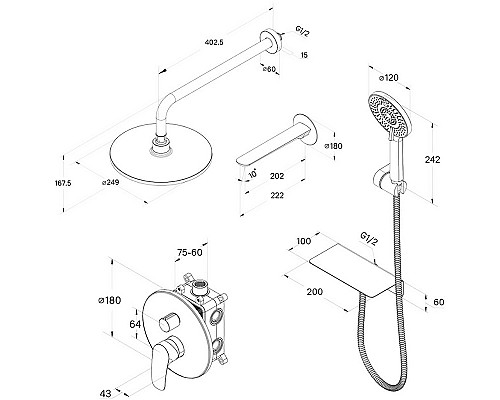 402.5

G1/2

15

⌀60

⌀120

242

⌀180

10°

202

222

167.5

⌀249

75-60

⌀180

64

43

100

G1/2

200

60