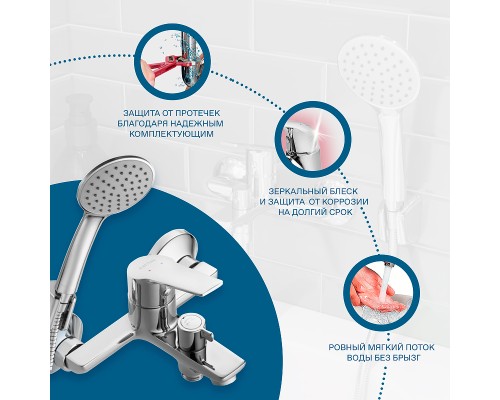 ЗАЩИТА ОТ ПРОТЕЧЕК
БЛАГОДАРЯ НАДЕЖНЫМ
КОМПЛЕКТУЮЩИМ

ЗЕРКАЛЬНЫЙ БЛЕСК
И ЗАЩИТА ОТ КОРРОЗИИ
НА ДОЛГИЙ СРОК

РОВНЫЙ МЯГКИЙ ПОТОК
ВОДЫ БЕЗ БРЫЗГ