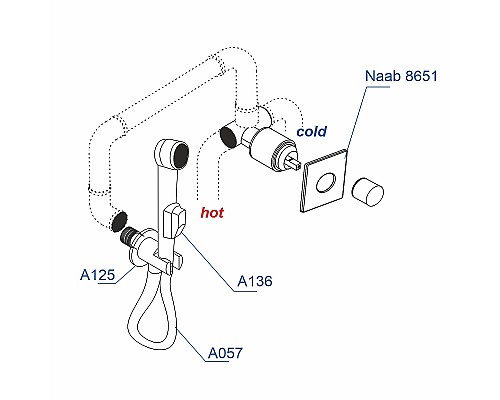 Naab 8651
cold
hot
A125
A136
A057