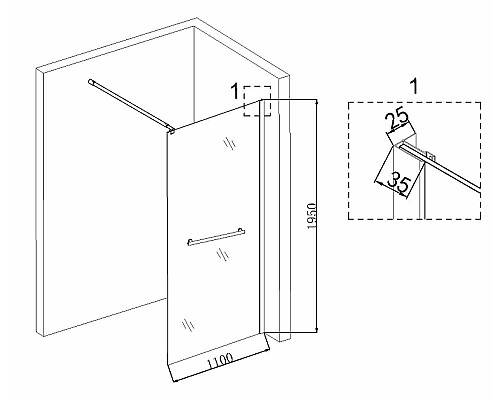 1
1950
1100
1
25
35