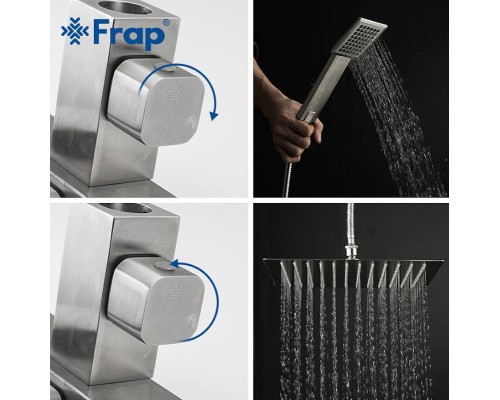 Frap®