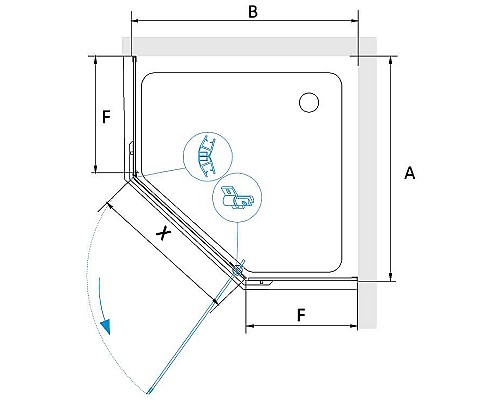 B
F
A
X
F