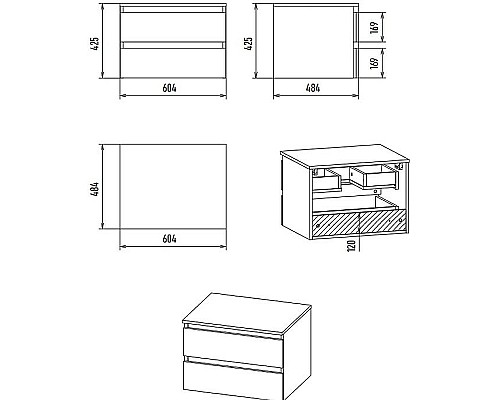 425
604
425
169
169
484
484
604
120