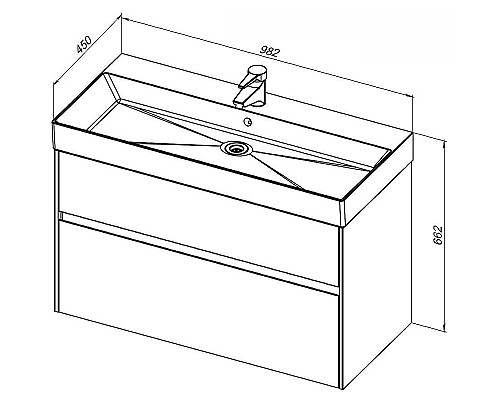 450

982

662