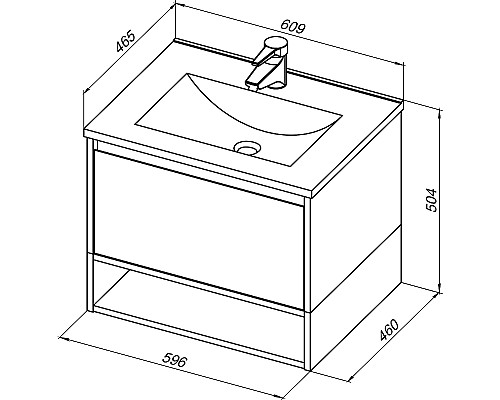 465
609
504
460
596