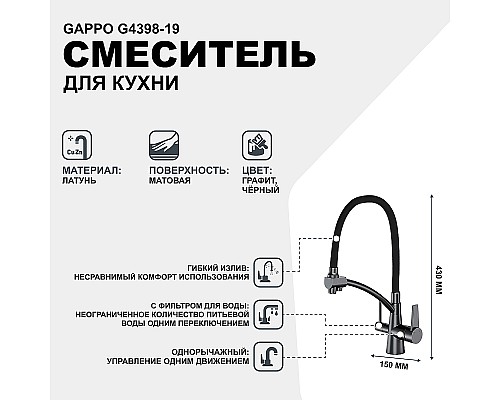 GAPPO G4398-19
СМЕСИТЕЛЬ
ДЛЯ КУХНИ

Cu Zn

МАТЕРИАЛ:
ЛАТУНЬ

ПОВЕРХНОСТЬ:
МАТОВАЯ

ЦВЕТ:
ГРАФИТ,
ЧЁРНЫЙ

ГИБКИЙ ИЗЛИВ:
НЕСРАВНИМЫЙ КОМФОРТ ИСПОЛЬЗОВАНИЯ

С ФИЛЬТРОМ ДЛЯ ВОДЫ:
НЕОГРАНИЧЕННОЕ КОЛИЧЕСТВО ПИТЬЕВОЙ ВОДЫ ОДНИМ ПЕРЕКЛЮЧЕНИЕМ

ОДНОРЫЧАЖНЫЙ:
УПРАВЛЕНИЕ ОДНИМ ДВИЖЕНИЕМ

430 ММ

150 ММ