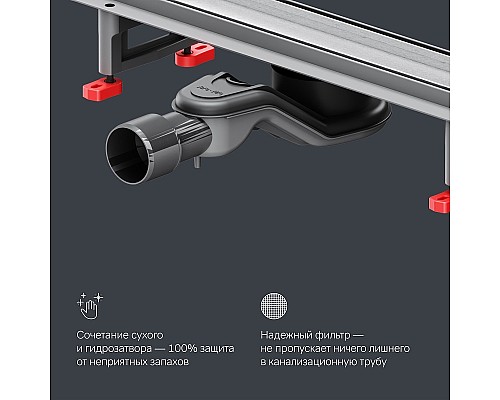 Сочетание сухого и гидрозатвора — 100% защита от неприятных запахов

Надежный фильтр — не пропускает ничего лишнего в канализационную трубу