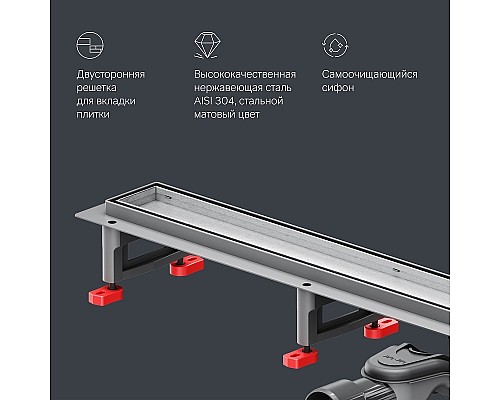 Двусторонняя решетка для вкладки плитки

Высококачественная нержавеющая сталь AISI 304, стальной матовый цвет

Самоочищающийся сифон