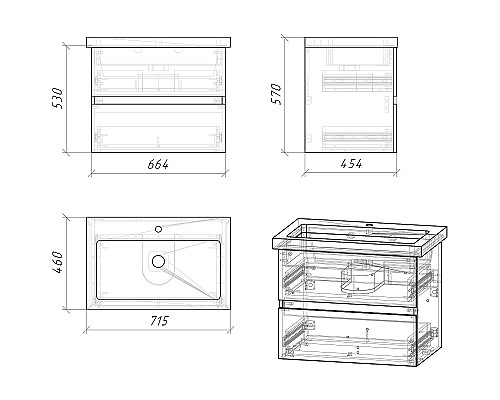 530
664
570
454
460
715