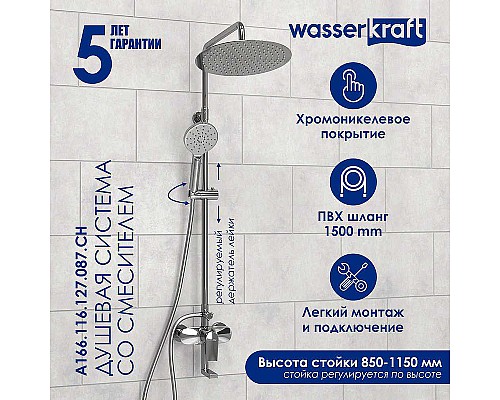 5 ЛЕТ ГАРАНТИИ

wasserkraft

A166.116.127.087.CH
ДУШЕВАЯ СИСТЕМА СО СМЕСИТЕЛЕМ

регулируемый держатель лейки

Хромоникелевое покрытие

ПВХ шланг 1500 mm

Легкий монтаж и подключение

Высота стойки 850-1150 мм
стойка регулируется по высоте