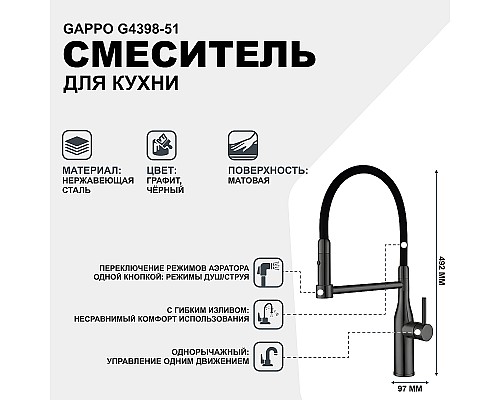 GAPPO G4398-51
СМЕСИТЕЛЬ
ДЛЯ КУХНИ

МАТЕРИАЛ:
НЕРЖАВЕЮЩАЯ СТАЛЬ

ЦВЕТ:
ГРАФИТ, ЧЁРНЫЙ

ПОВЕРХНОСТЬ:
МАТОВАЯ

ПЕРЕКЛЮЧЕНИЕ РЕЖИМОВ АЭРАТОРА ОДНОЙ КНОПКОЙ: РЕЖИМЫ ДУШ/СТРУЯ

С ГИБКИМ ИЗЛИВОМ:
НЕСРАВНИМЫЙ КОМФОРТ ИСПОЛЬЗОВАНИЯ

ОДНОРЫЧАЖНЫЙ:
УПРАВЛЕНИЕ ОДНИМ ДВИЖЕНИЕМ

492 ММ

97 ММ