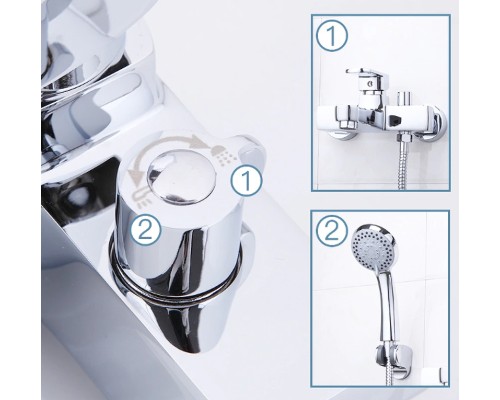 1
2
1
2