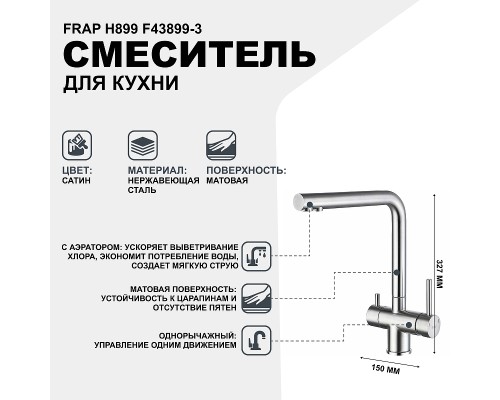 FRAP H899 F43899-3
СМЕСИТЕЛЬ
ДЛЯ КУХНИ

ЦВЕТ:
САТИН

МАТЕРИАЛ:
НЕРЖАВЕЮЩАЯ СТАЛЬ

ПОВЕРХНОСТЬ:
МАТОВАЯ

С АЭРАТОРОМ: УСКОРЯЕТ ВЫВЕТРИВАНИЕ ХЛОРА, ЭКОНОМИТ ПОТРЕБЛЕНИЕ ВОДЫ, СОЗДАЕТ МЯГКУЮ СТРУЮ

МАТОВАЯ ПОВЕРХНОСТЬ: УСТОЙЧИВОСТЬ К ЦАРАПИНАМ И ОТСУТСТВИЕ ПЯТЕН

ОДНОРЫЧАЖНЫЙ: УПРАВЛЕНИЕ ОДНИМ ДВИЖЕНИЕМ

327 ММ

150 ММ