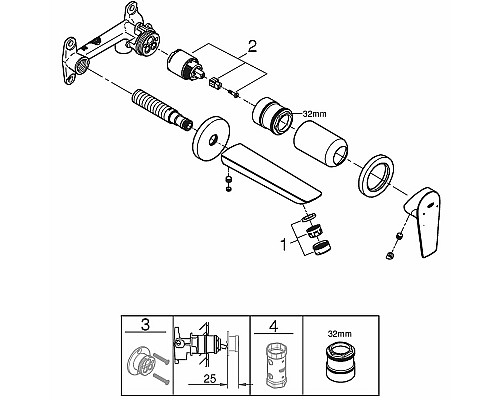 2
32mm
1
3
25
4
32mm