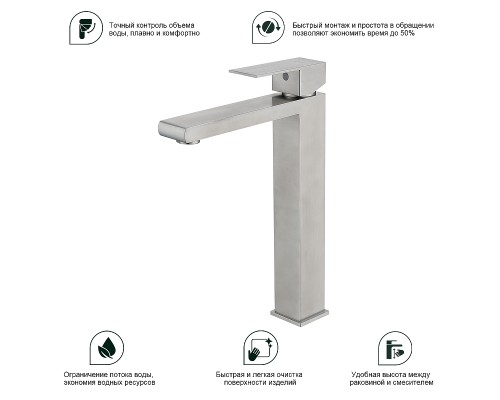 Точный контроль объема воды, плавно и комфортно

Быстрый монтаж и простота в обращении позволяют экономить время до 50%

Ограничение потока воды, экономия водных ресурсов

Быстрая и легкая очистка поверхности изделий

Удобная высота между раковиной и смесителем