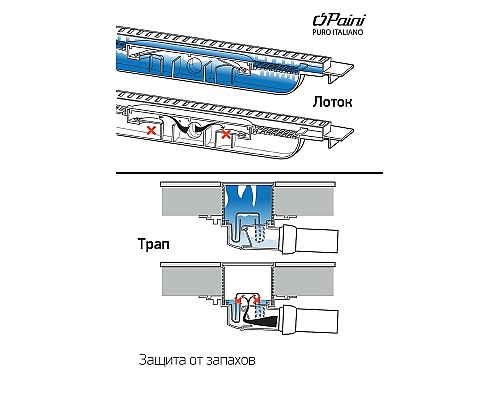 Paini
PURO ITALIANO

Лоток

Трап

Защита от запахов