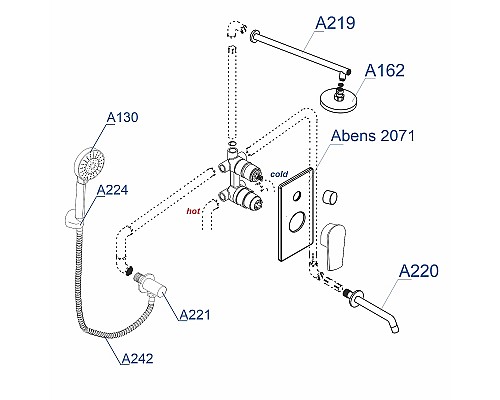 A219

A162

A130

Abens 2071

cold

A224

hot

A220

A221

A242