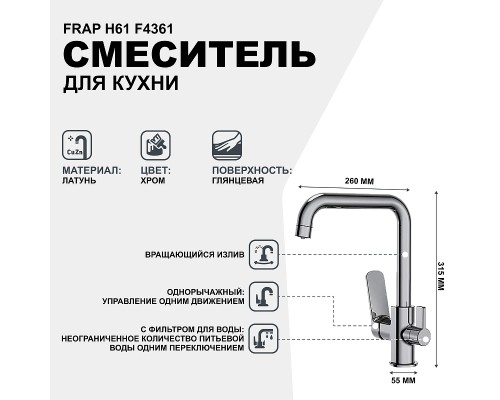 FRAP H61 F4361
СМЕСИТЕЛЬ
ДЛЯ КУХНИ

CuZn

МАТЕРИАЛ:
ЛАТУНЬ

ЦВЕТ:
ХРОМ

ПОВЕРХНОСТЬ:
ГЛЯНЦЕВАЯ

260 ММ

315 ММ

ВРАЩАЮЩИЙСЯ ИЗЛИВ

ОДНОРЫЧАЖНЫЙ:
УПРАВЛЕНИЕ ОДНИМ ДВИЖЕНИЕМ

С ФИЛЬТРОМ ДЛЯ ВОДЫ:
НЕОГРАНИЧЕННОЕ КОЛИЧЕСТВО ПИТЬЕВОЙ ВОДЫ ОДНИМ ПЕРЕКЛЮЧЕНИЕМ

55 ММ