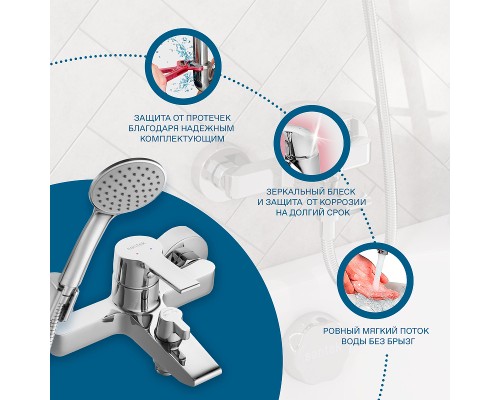 ЗАЩИТА ОТ ПРОТЕЧЕК БЛАГОДАРЯ НАДЕЖНЫМ КОМПЛЕКТУЮЩИМ

ЗЕРКАЛЬНЫЙ БЛЕСК И ЗАЩИТА ОТ КОРРОЗИИ НА ДОЛГИЙ СРОК

РОВНЫЙ МЯГКИЙ ПОТОК ВОДЫ БЕЗ БРЫЗГ