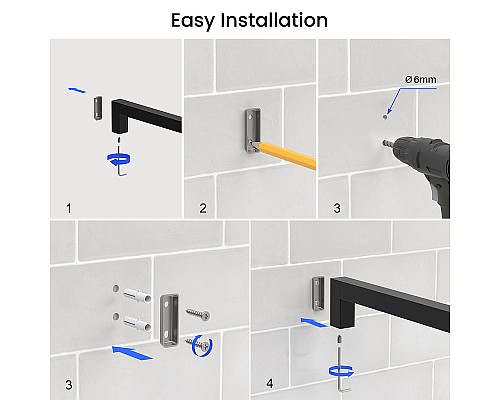 Easy Installation

1

2

Ø6mm

3

3

4