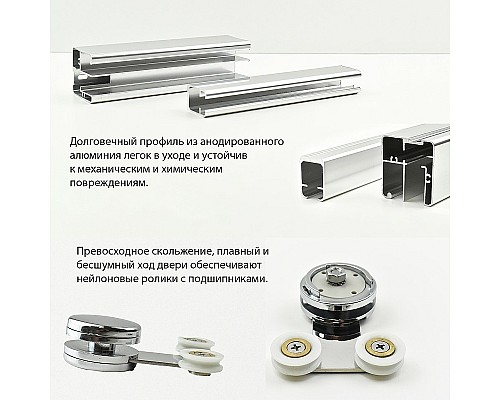 Долговечный профиль из анодированного алюминия легок в уходе и устойчив к механическим и химическим повреждениям.

Превосходное скольжение, плавный и бесшумный ход двери обеспечивают нейлоновые ролики с подшипниками.