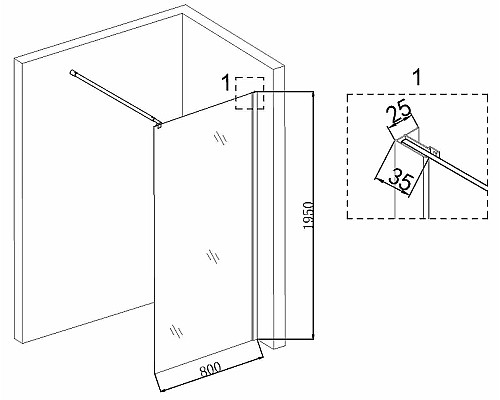 1
1950
800
1
25
35