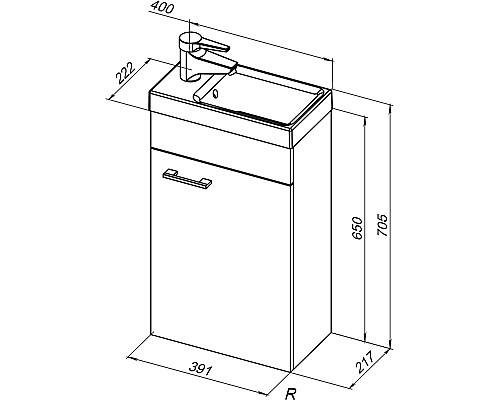 400
222
650
705
391
217
R