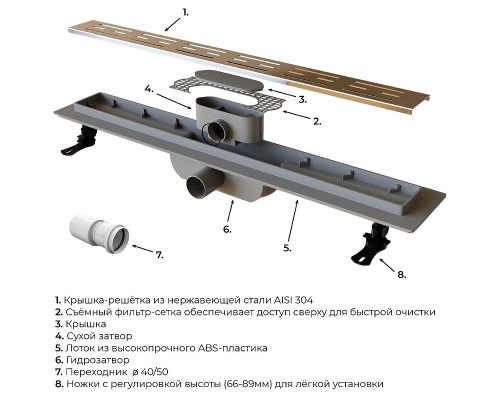 1.

4.

3.

2.

6.

5.

7.

8.

1. Крышка-решётка из нержавеющей стали AISI 304
2. Съёмный фильтр-сетка обеспечивает доступ сверху для быстрой очистки
3. Крышка
4. Сухой затвор
5. Лоток из высокопрочного ABS-пластика
6. Гидрозатвор
7. Переходник ø 40/50
8. Ножки с регулировкой высоты (66-89мм) для лёгкой установки