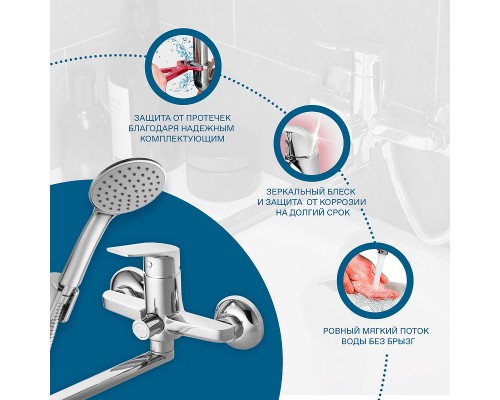 ЗАЩИТА ОТ ПРОТЕЧЕК БЛАГОДАРЯ НАДЕЖНЫМ КОМПЛЕКТУЮЩИМ

ЗЕРКАЛЬНЫЙ БЛЕСК И ЗАЩИТА ОТ КОРРОЗИИ НА ДОЛГИЙ СРОК

РОВНЫЙ МЯГКИЙ ПОТОК ВОДЫ БЕЗ БРЫЗГ