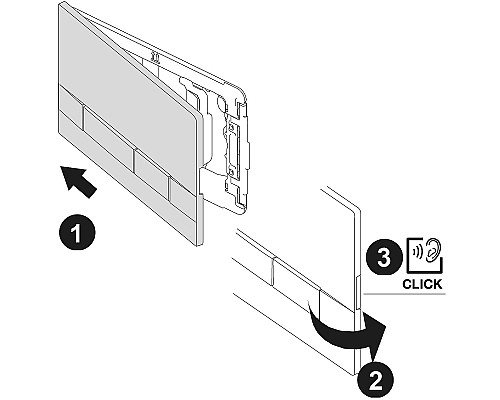 1
3
CLICK
2