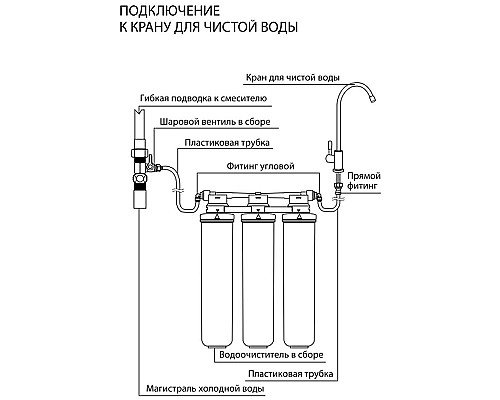 ПОДКЛЮЧЕНИЕ
К КРАНУ ДЛЯ ЧИСТОЙ ВОДЫ

Кран для чистой воды

Гибкая подводка к смесителю

Шаровой вентиль в сборе

Пластиковая трубка

Фитинг угловой

Прямой фитинг

Водоочиститель в сборе

Пластиковая трубка

Магистраль холодной воды