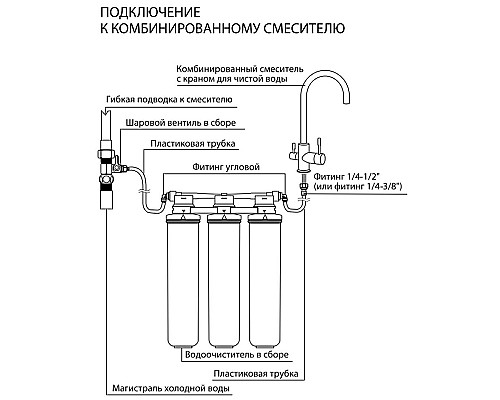 ПОДКЛЮЧЕНИЕ
К КОМБИНИРОВАННОМУ СМЕСИТЕЛЮ

Комбинированный смеситель с краном для чистой воды

Гибкая подводка к смесителю

Шаровой вентиль в сборе

Пластиковая трубка

Фитинг угловой

Фитинг 1/4-1/2" (или фитинг 1/4-3/8")

Водоочиститель в сборе

Пластиковая трубка

Магистраль холодной воды