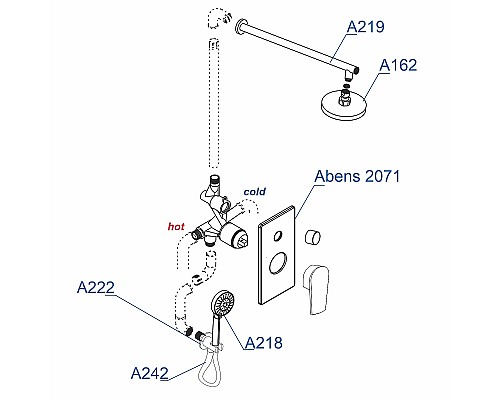 A219
A162
Abens 2071
cold
hot
A222
A218
A242