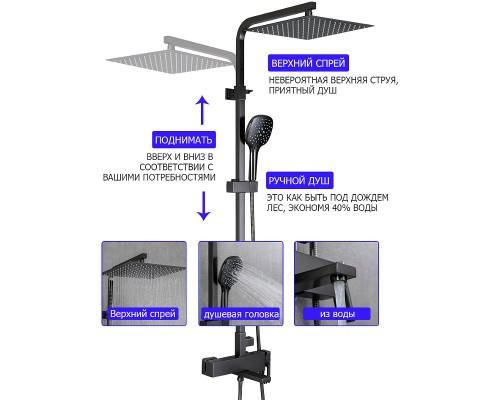 ВЕРХНИЙ СПРЕЙ

НЕВЕРОЯТНАЯ ВЕРХНЯЯ СТРУЯ, ПРИЯТНЫЙ ДУШ

ПОДНИМАТЬ

ВВЕРХ И ВНИЗ В СООТВЕТСТВИИ С ВАШИМИ ПОТРЕБНОСТЯМИ

РУЧНОЙ ДУШ

ЭТО КАК БЫТЬ ПОД ДОЖДЕМ ЛЕС, ЭКОНОМЯ 40% ВОДЫ

Верхний спрей

душевая головка

из воды