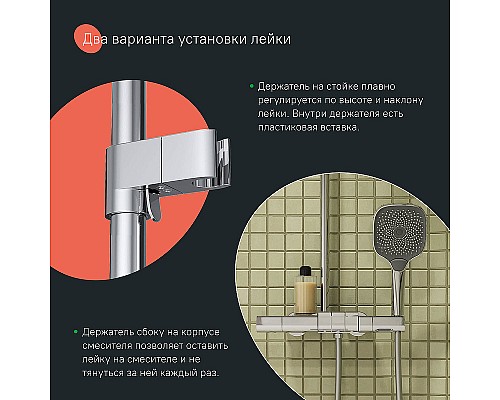 Два варианта установки лейки

• Держатель на стойке плавно регулируется по высоте и наклону лейки. Внутри держателя есть пластиковая вставка.

• Держатель сбоку на корпусе смесителя позволяет оставить лейку на смесителе и не тянуться за ней каждый раз.