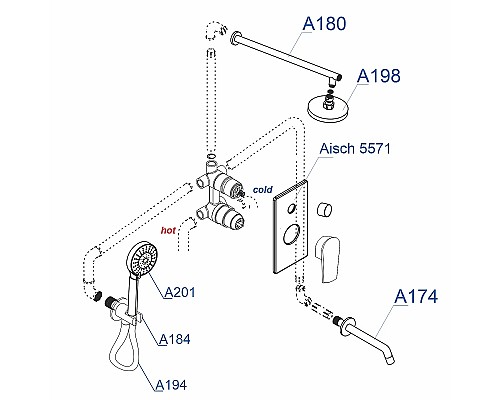 A180

A198

Aisch 5571

cold

hot

A201

A184

A194

A174