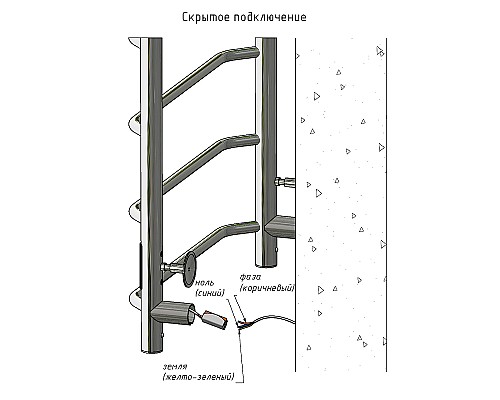 Скрытое подключение

ноль
(синий)

фаза
(коричневый)

земля
(желто-зеленый)