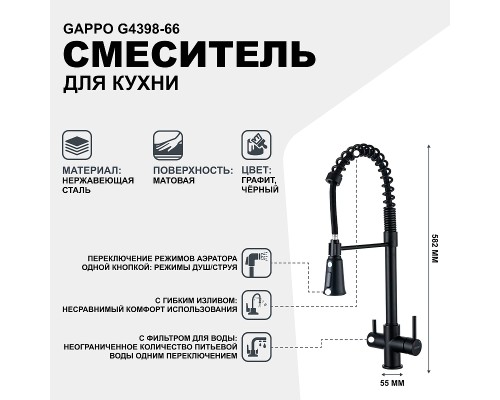 GAPPO G4398-66
СМЕСИТЕЛЬ
ДЛЯ КУХНИ

МАТЕРИАЛ:
НЕРЖАВЕЮЩАЯ СТАЛЬ

ПОВЕРХНОСТЬ:
МАТОВАЯ

ЦВЕТ:
ГРАФИТ, ЧЁРНЫЙ

ПЕРЕКЛЮЧЕНИЕ РЕЖИМОВ АЭРАТОРА ОДНОЙ КНОПКОЙ: РЕЖИМЫ ДУШ/СТРУЯ

С ГИБКИМ ИЗЛИВОМ: НЕСРАВНИМЫЙ КОМФОРТ ИСПОЛЬЗОВАНИЯ

С ФИЛЬТРОМ ДЛЯ ВОДЫ: НЕОГРАНИЧЕННОЕ КОЛИЧЕСТВО ПИТЬЕВОЙ ВОДЫ ОДНИМ ПЕРЕКЛЮЧЕНИЕМ

582 ММ

55 ММ