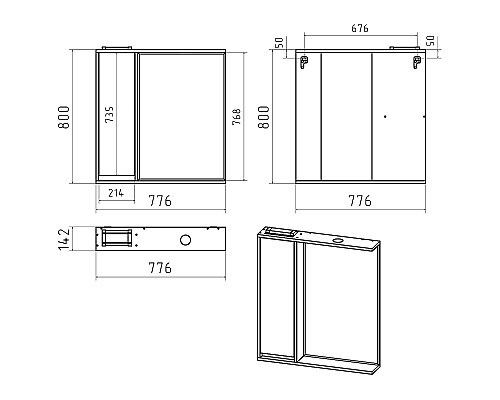 800
735
768
214
776
676
50
50
800
776
142
776