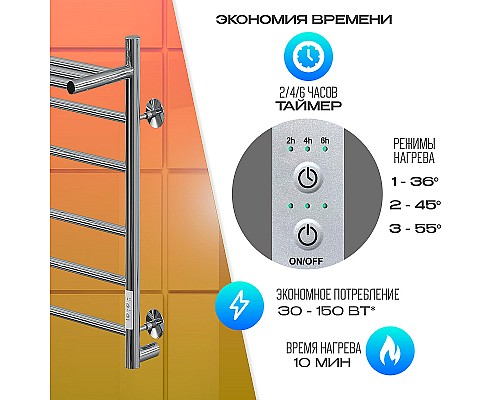 ЭКОНОМИЯ ВРЕМЕНИ

2/4/6 ЧАСОВ
ТАЙМЕР

2h 4h 6h

ON/OFF

РЕЖИМЫ НАГРЕВА
1 - 36°
2 - 45°
3 - 55°

ЭКОНОМНОЕ ПОТРЕБЛЕНИЕ
30 - 150 ВТ*

ВРЕМЯ НАГРЕВА
10 МИН