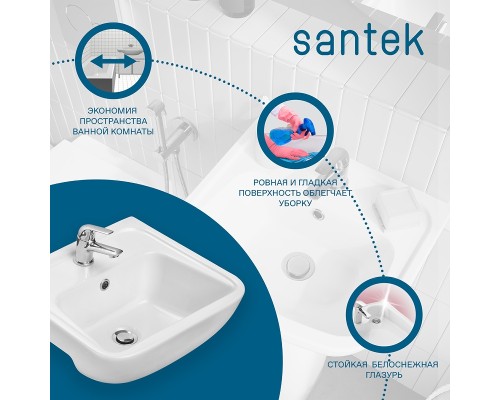 santek

ЭКОНОМИЯ ПРОСТРАНСТВА ВАННОЙ КОМНАТЫ

РОВНАЯ И ГЛАДКАЯ ПОВЕРХНОСТЬ ОБЛЕГЧАЕТ УБОРКУ

СТОЙКАЯ БЕЛОСНЕЖНАЯ ГЛАЗУРЬ