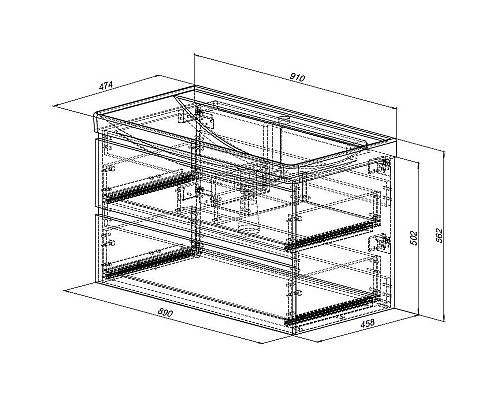 474

910

502

562

890

458