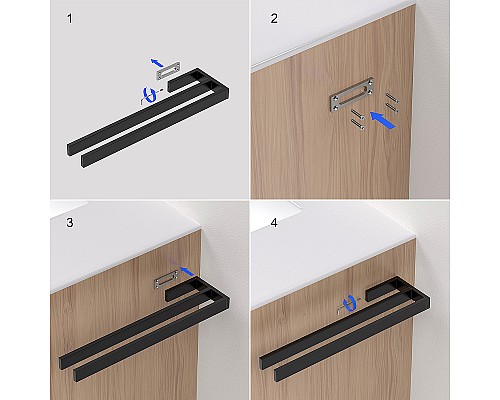 1

2

3

4