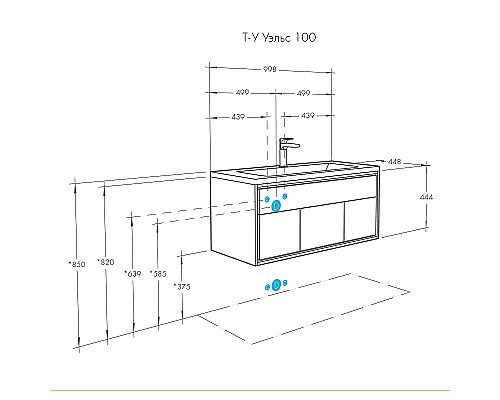 Т-У Уэльс 100

998

499

499

439

439

448

444

*850

*820

*639

*585

*375