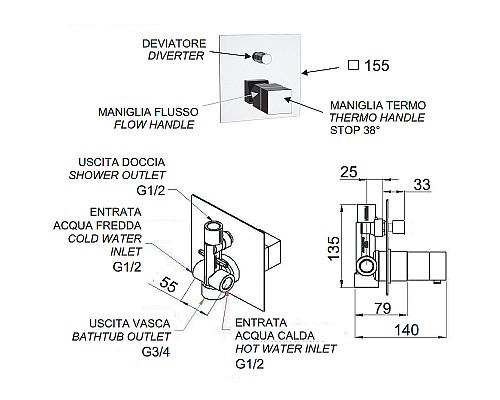 DEVIATORE
DIVERTER

□ 155

MANIGLIA FLUSSO
FLOW HANDLE

MANIGLIA TERMO
THERMO HANDLE
STOP 38°

USCITA DOCCIA
SHOWER OUTLET
G1/2

ENTRATA
ACQUA FREDDA
COLD WATER
INLET
G1/2

55

USCITA VASCA
BATHTUB OUTLET
G3/4

ENTRATA
ACQUA CALDA
HOT WATER INLET
G1/2

25
33
135
79
140